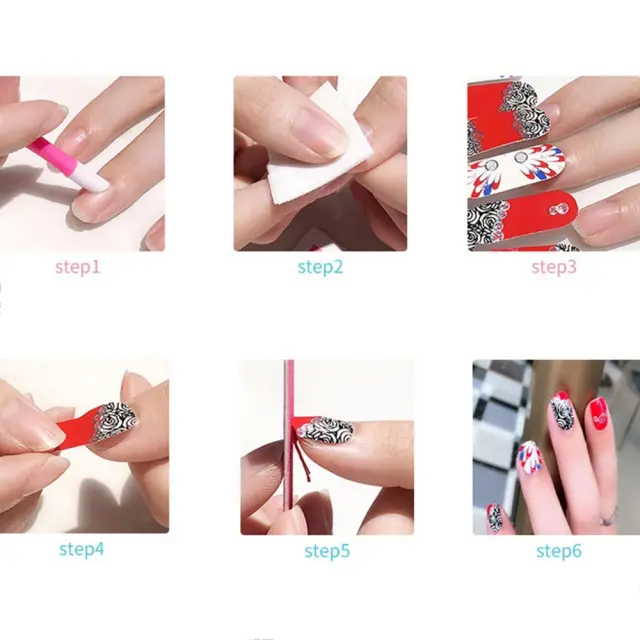 step1

step2

step3

step4

step5

step6