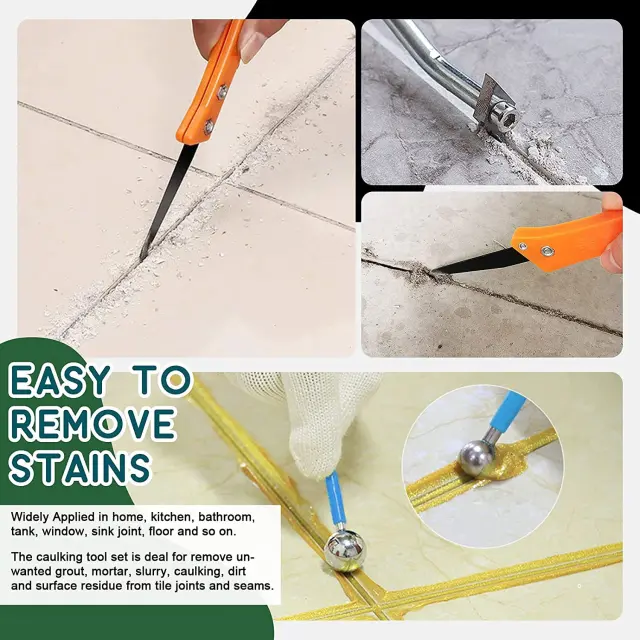 EASY TO REMOVE STAINS

Widely Applied in home, kitchen, bathroom, tank, window, sink joint, floor and so on.

The caulking tool set is deal for remove unwanted grout, mortar, slurry, caulking, dirt and surface residue from tile joints and seams.