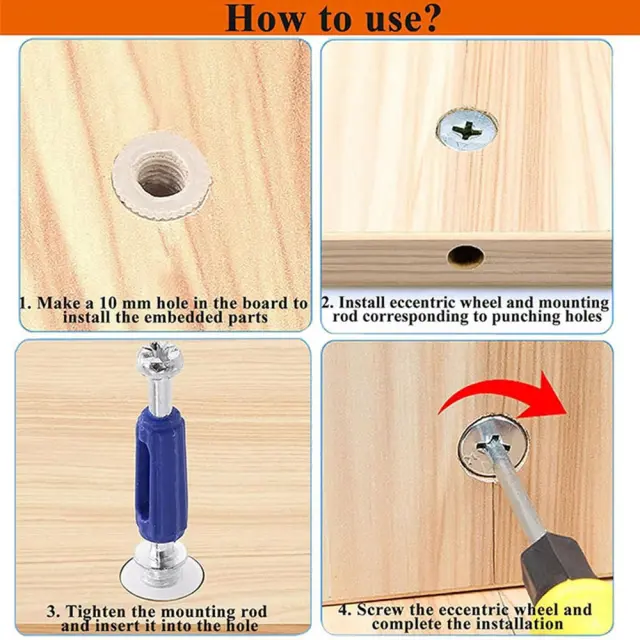 How to use?

1. Make a 10 mm hole in the board to install the embedded parts

2. Install eccentric wheel and mounting rod corresponding to punching holes

3. Tighten the mounting rod and insert it into the hole

4. Screw the eccentric wheel and complete the installation