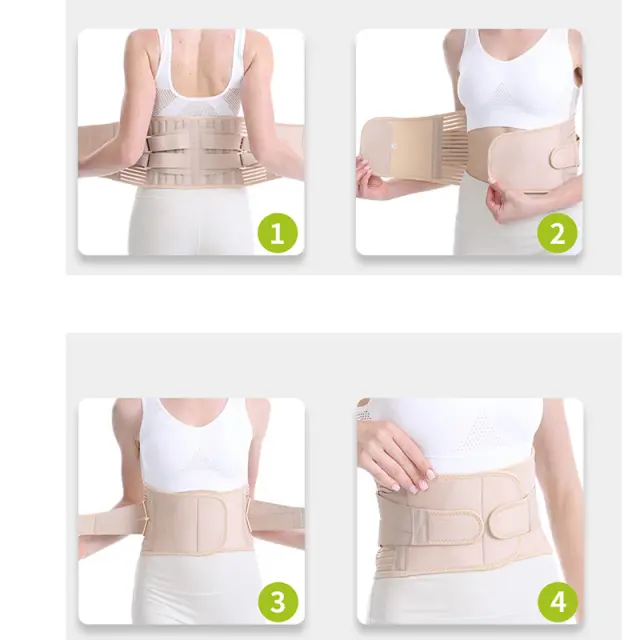 1

2

3

4