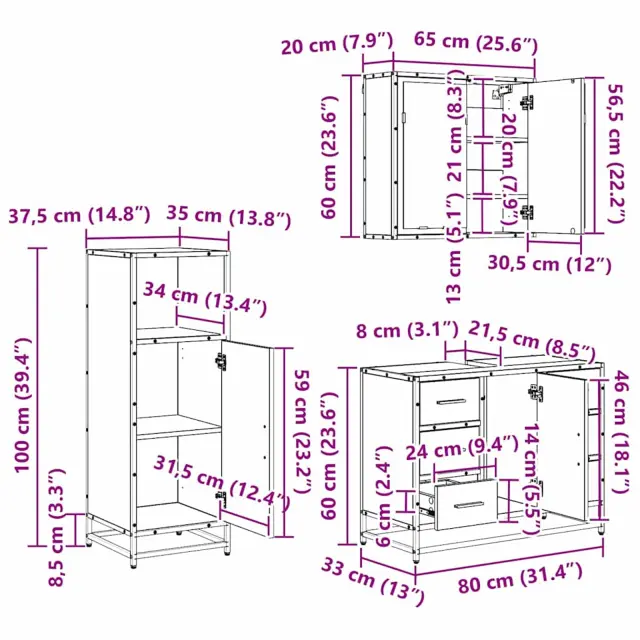 20 cm (7.9″)
65 cm (25.6″)
60 cm (23.6″)
21 cm (8.3″)
20 cm (7.9″)
56,5 cm (22.2″)
13 cm (5.1″)
30,5 cm (12″)
37,5 cm (14.8″)
35 cm (13.8″)
34 cm (13.4″)
100 cm (39.4″)
59 cm (23.2″)
31,5 cm (12.4″)
8,5 cm (3.3″)
8 cm (3.1″)
21,5 cm (8.5″)
60 cm (23.6″)
46 cm (18.1″)
24 cm (9.4″)
14 cm (5.5″)
6 cm (2.4″)
33 cm (13″)
80 cm (31.4″)