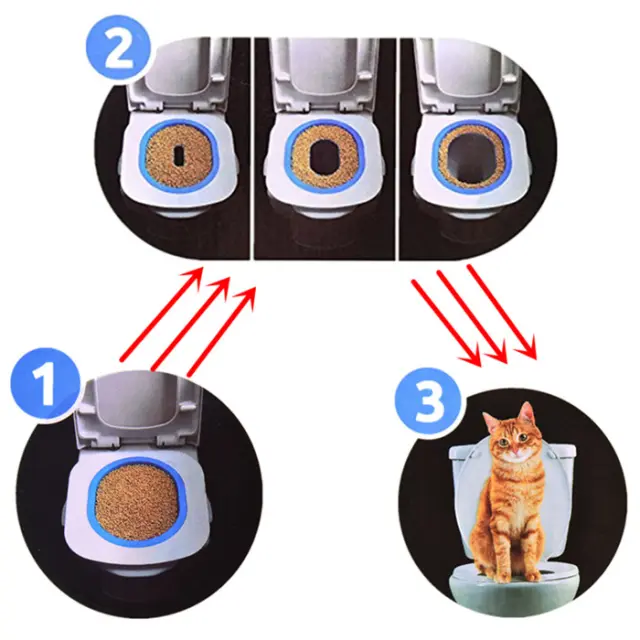 2

1

3