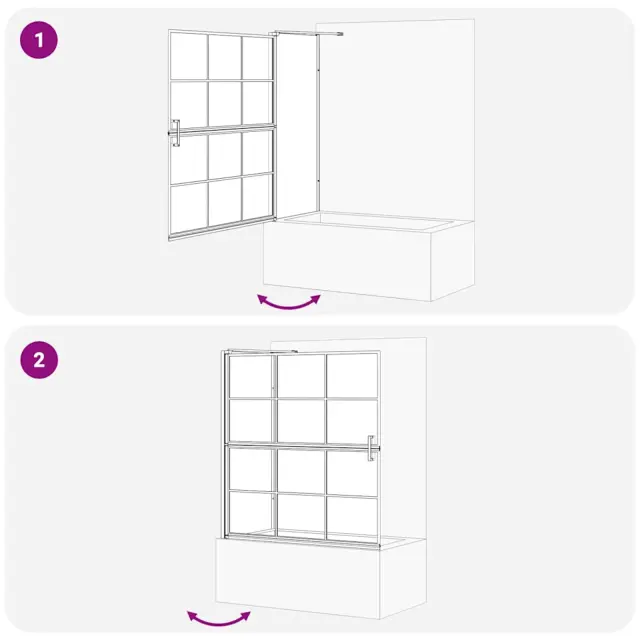 1

2