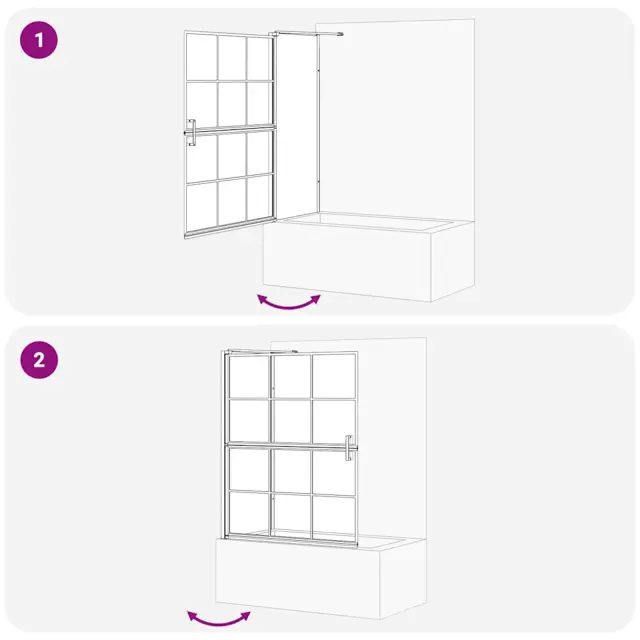 1

2