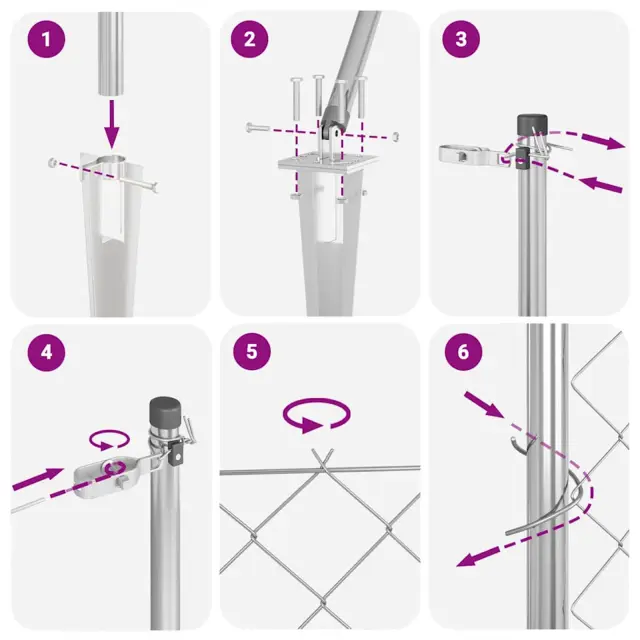 1

2

3

4

5

6