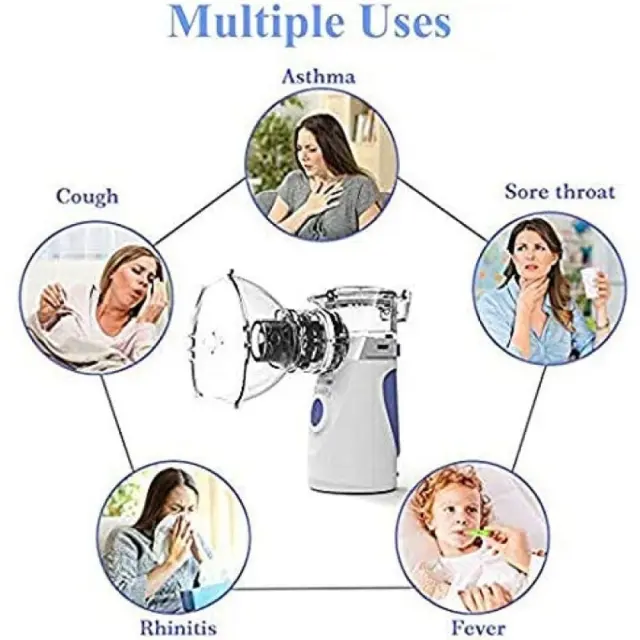 Multiple Uses

Asthma

Cough

Sore throat

Rhinitis

Fever