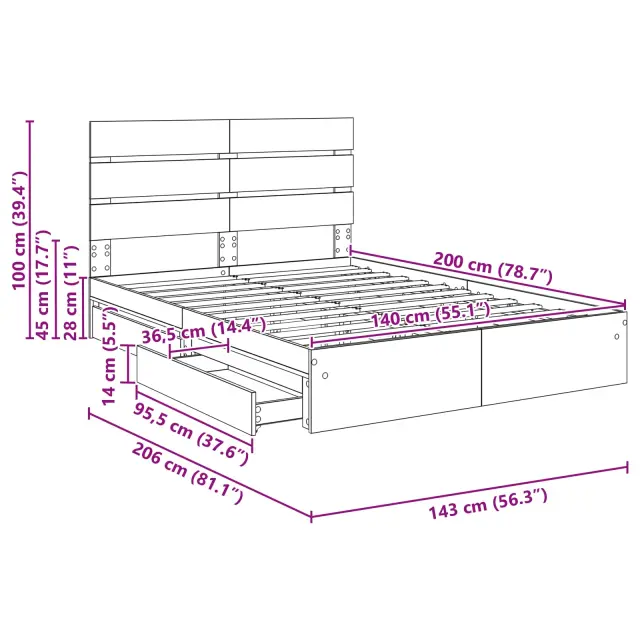 100 cm (39.4″)
45 cm (17.7″)
28 cm (11″)
200 cm (78.7″)
140 cm (55.1″)
36,5 cm (14.4″)
14 cm (5.5″)
95,5 cm (37.6″)
206 cm (81.1″)
143 cm (56.3″)