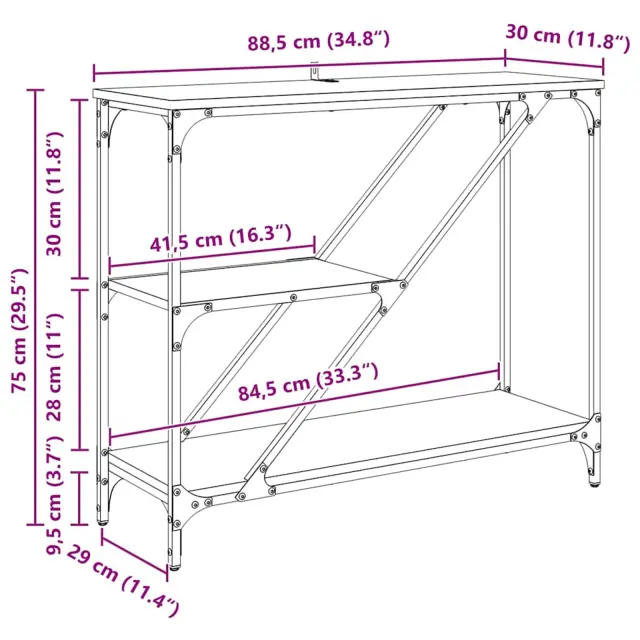 88,5 cm (34.8")
30 cm (11.8")
75 cm (29.5")
30 cm (11.8")
41,5 cm (16.3")
28 cm (11")
84,5 cm (33.3")
9,5 cm (3.7")
29 cm (11.4")