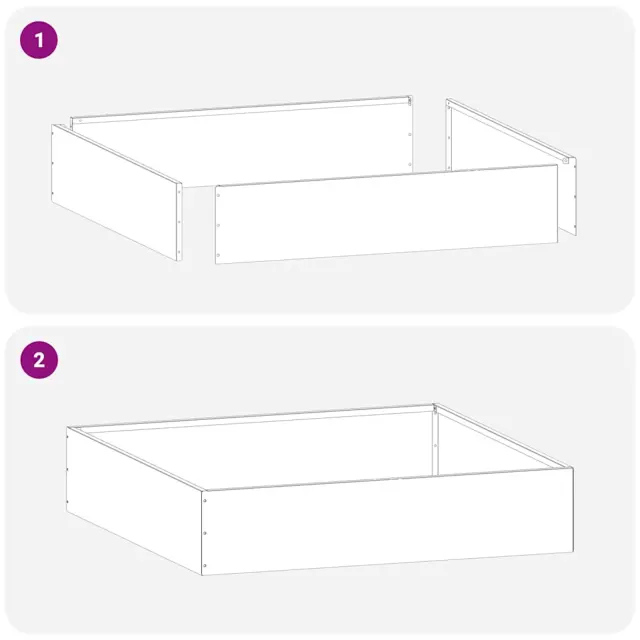 1

2