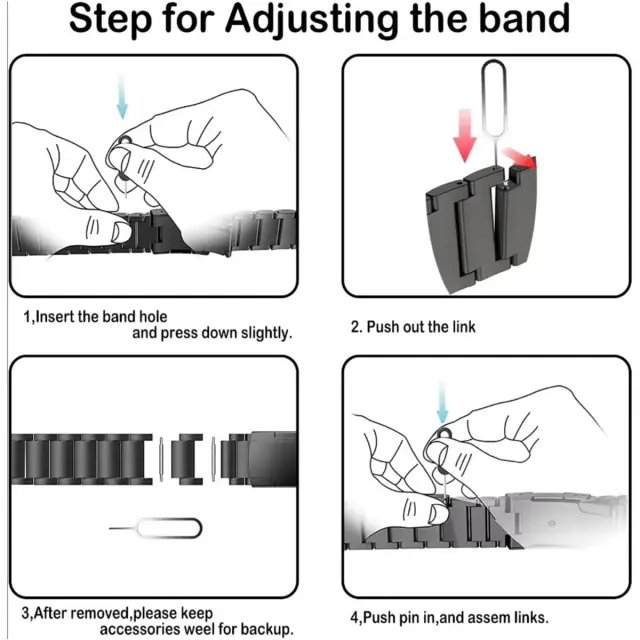 Step for Adjusting the band

1,Insert the band hole and press down slightly.

2. Push out the link

3,After removed,please keep accessories weel for backup.

4,Push pin in,and assem links.