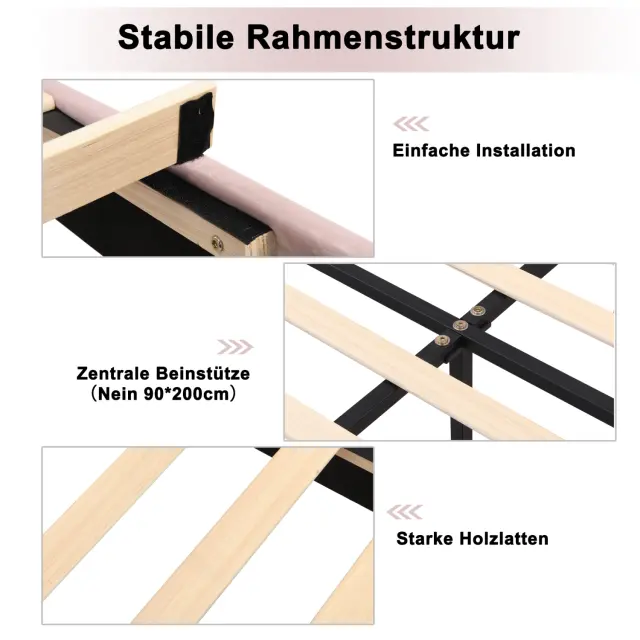 Stabile Rahmenstruktur

Einfache Installation

Zentrale Beinstütze
(Nein 90*200cm)

Starke Holzlatten