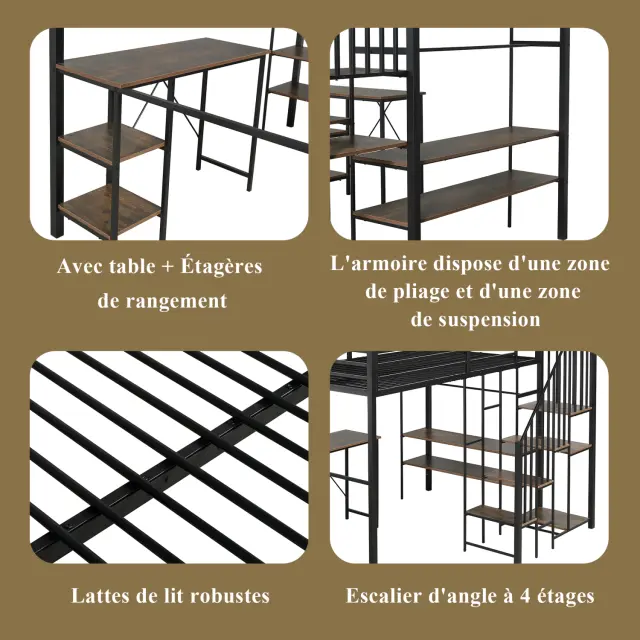 Avec table + Étagères de rangement

L'armoire dispose d'une zone de pliage et d'une zone de suspension

Lattes de lit robustes

Escalier d'angle à 4 étages