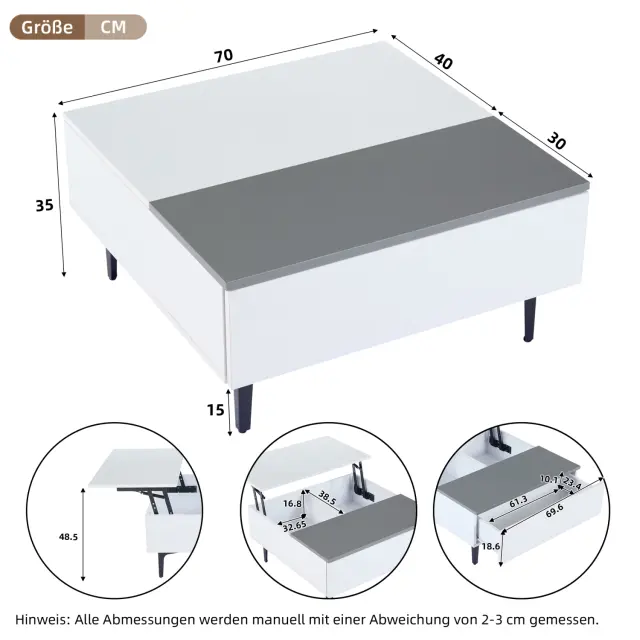 Größe CM

70

40

30

35

15

48.5

16.8

38.5

32.65

10.1

23.4

61.3

69.6

18.6

Hinweis: Alle Abmessungen werden manuell mit einer Abweichung von 2-3 cm gemessen.