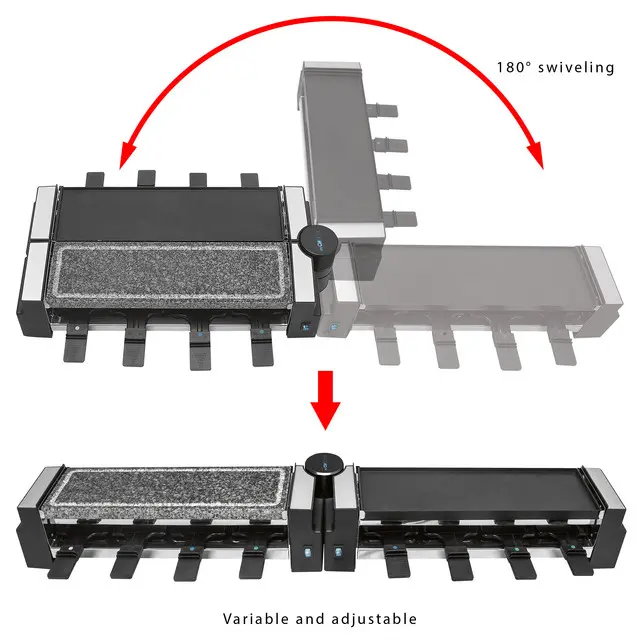 180° swiveling

Variable and adjustable