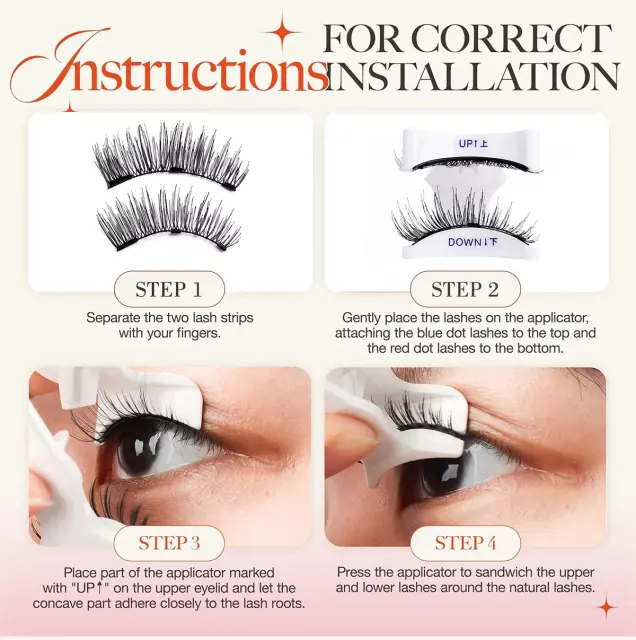 Instructions FOR CORRECT INSTALLATION

UP↑上

DOWN↓下

STEP 1

Separate the two lash strips with your fingers.

STEP 2

Gently place the lashes on the applicator, attaching the blue dot lashes to the top and the red dot lashes to the bottom.

STEP 3

Place part of the applicator marked with "UP↑" on the upper eyelid and let the concave part adhere closely to the lash roots.

STEP 4

Press the applicator to sandwich the upper and lower lashes around the natural lashes.