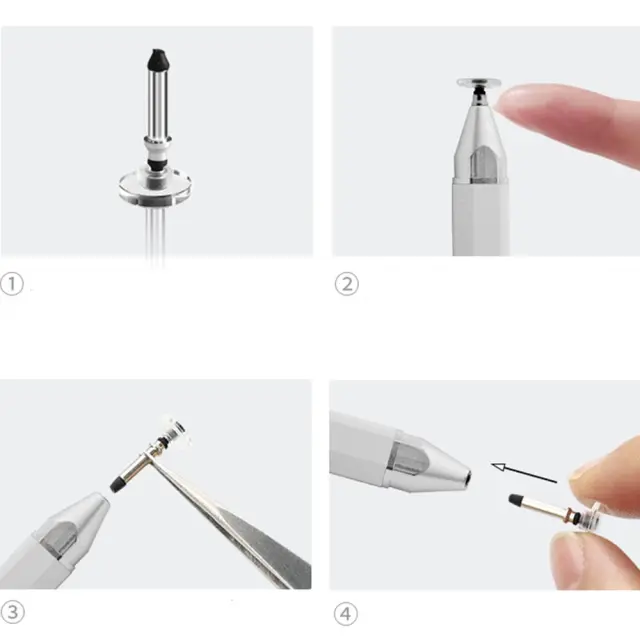 ①

②

③

④