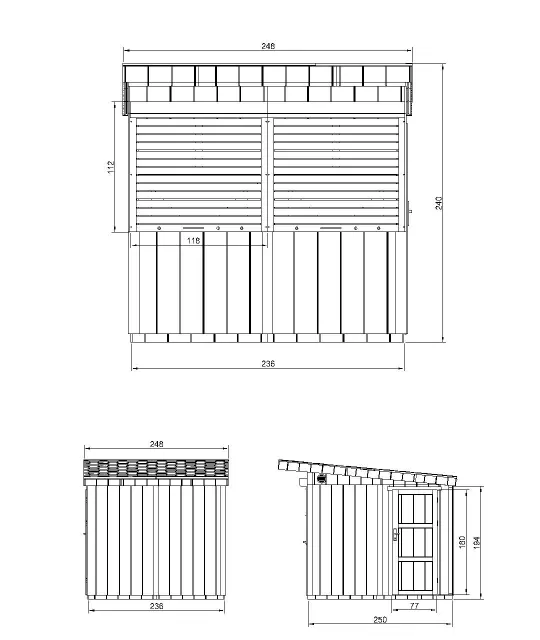 248
112
240
118
236
248
236
180
184
77
250