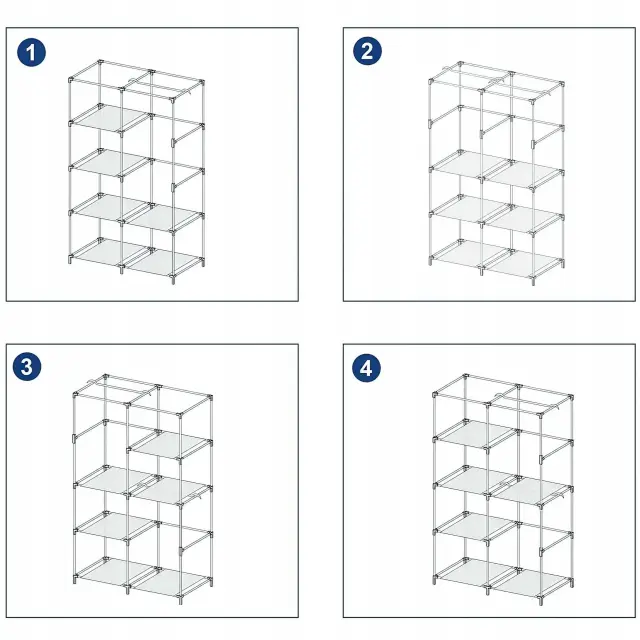 1

2

3

4