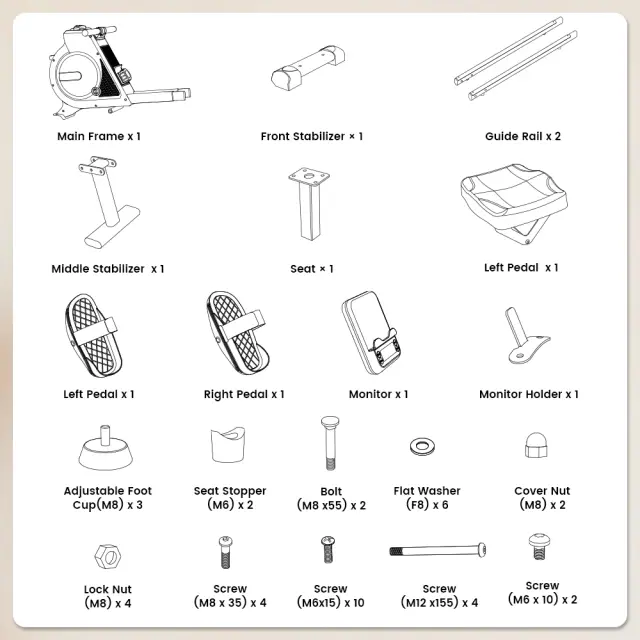 Main Frame x 1

Front Stabilizer × 1

Guide Rail x 2

Middle Stabilizer x 1

Seat × 1

Left Pedal x 1

Left Pedal x 1

Right Pedal x 1

Monitor x 1

Monitor Holder x 1

Adjustable Foot Cup(M8) x 3

Seat Stopper (M6) x 2

Bolt (M8 x55) x 2

Flat Washer (F8) x 6

Cover Nut (M8) x 2

Lock Nut (M8) x 4

Screw (M8 x 35) x 4

Screw (M6x15) x 10

Screw (M12 x155) x 4

Screw (M6 x 10) x 2