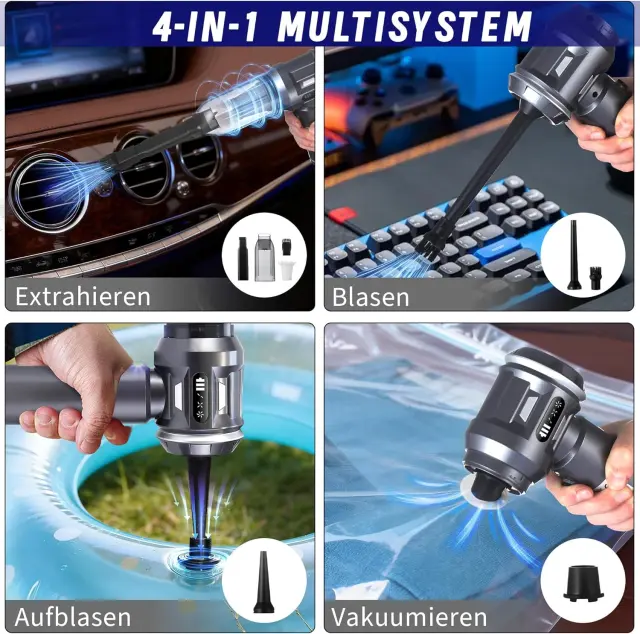 4-IN-1 MULTISYSTEM

Extrahieren

Blasen

Aufblasen

Vakuumieren