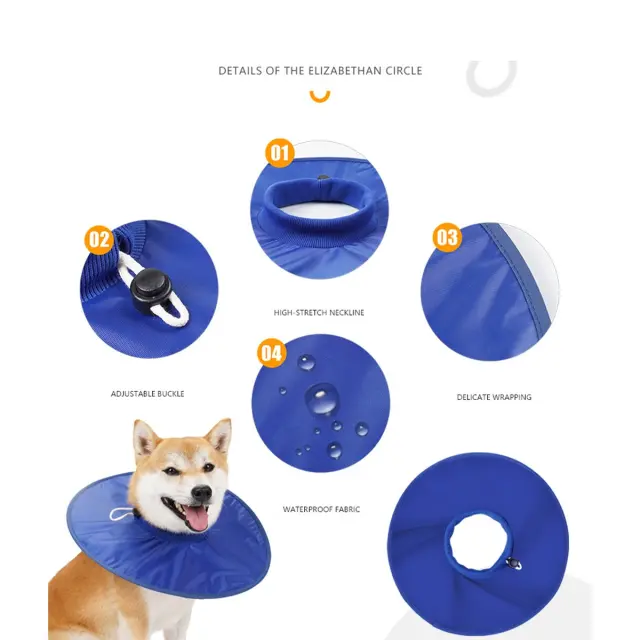 DETAILS OF THE ELIZABETHAN CIRCLE

01

HIGH-STRETCH NECKLINE

02

ADJUSTABLE BUCKLE

03

DELICATE WRAPPING

04

WATERPROOF FABRIC