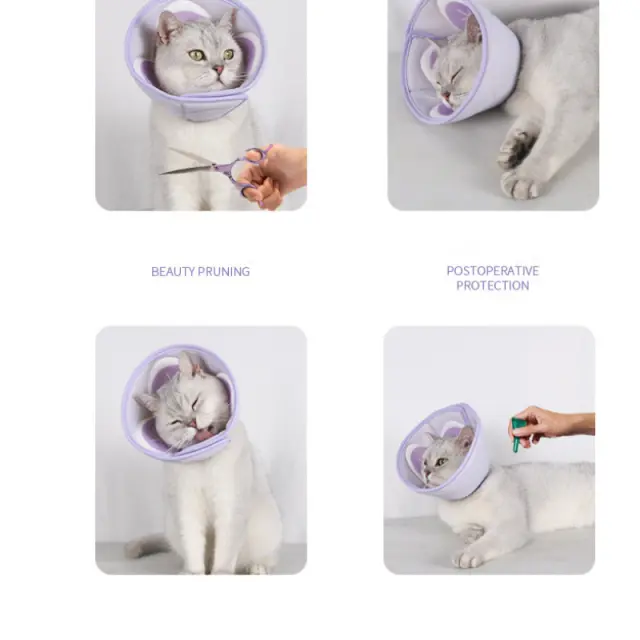 BEAUTY PRUNING

POSTOPERATIVE PROTECTION