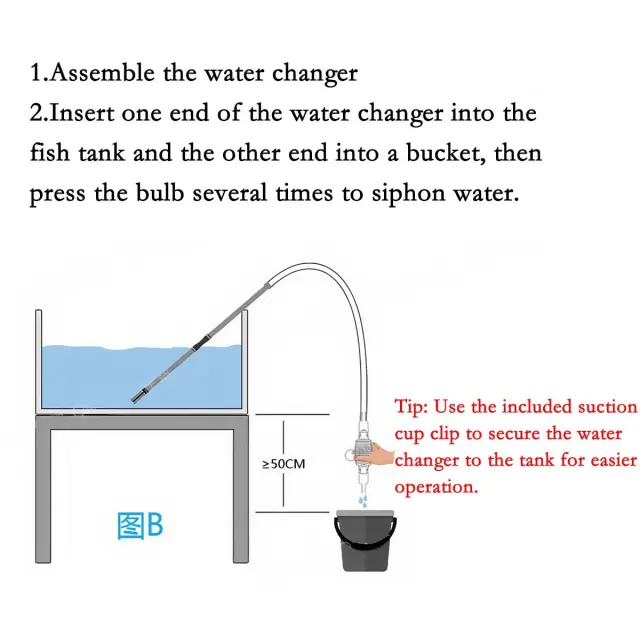 1.Assemble the water changer
2.Insert one end of the water changer into the fish tank and the other end into a bucket, then press the bulb several times to siphon water.

≥50CM

图B

Tip: Use the included suction cup clip to secure the water changer to the tank for easier operation.