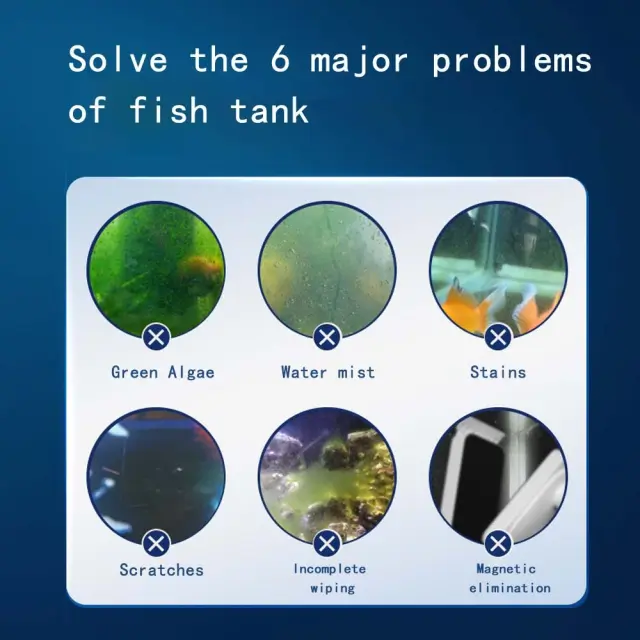 Solve the 6 major problems of fish tank

Green Algae

Water mist

Stains

Scratches

Incomplete wiping

Magnetic elimination