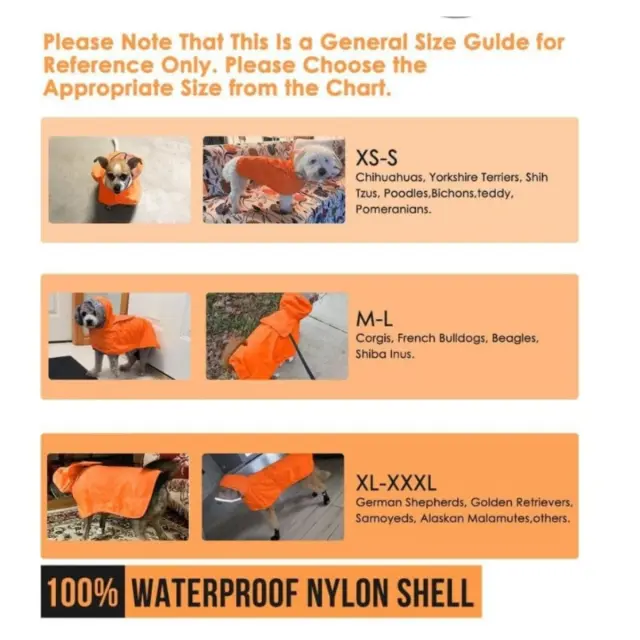 Please Note That This Is a General Size Guide for Reference Only. Please Choose the Appropriate Size from the Chart.

XS-S
Chihuahuas, Yorkshire Terriers, Shih Tzus, Poodles,Bichons,teddy, Pomeranians.

M-L
Corgis, French Bulldogs, Beagles, Shiba Inus.

XL-XXXL
German Shepherds, Golden Retrievers, Samoyeds, Alaskan Malamutes,others.

100% WATERPROOF NYLON SHELL