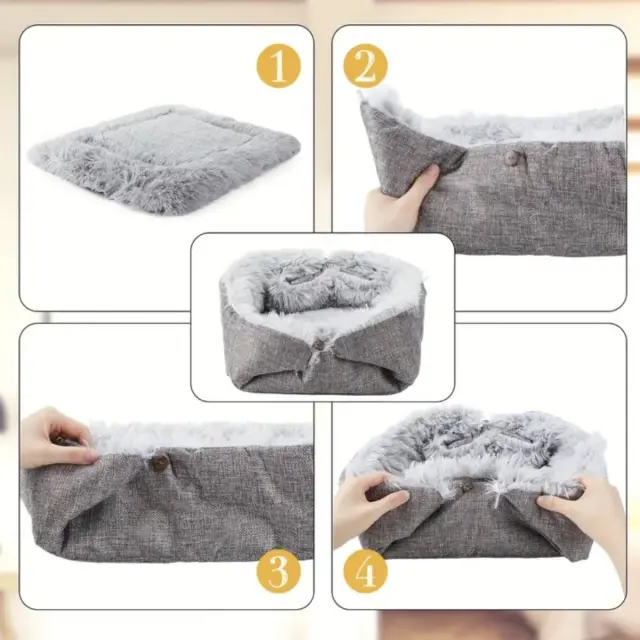 1

2

3

4