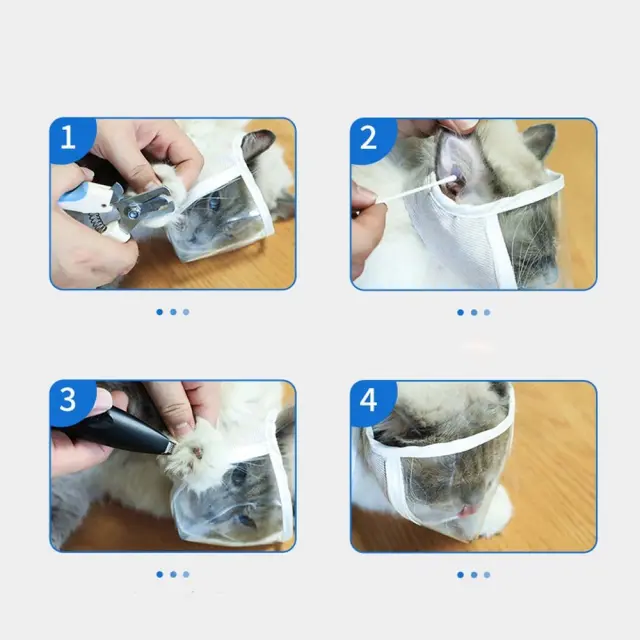 1

2

3

4