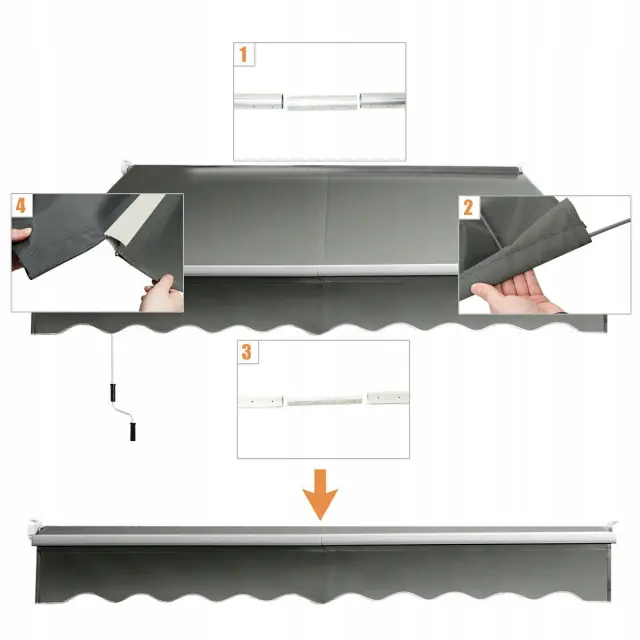 1

4

2

3