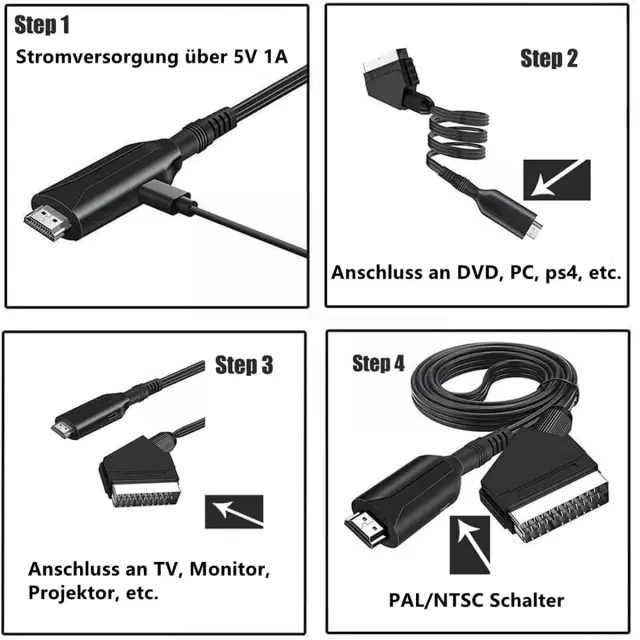 Step 1

Stromversorgung über 5V 1A

Step 2

Anschluss an DVD, PC, ps4, etc.

Step 3

Anschluss an TV, Monitor, Projektor, etc.

Step 4

PAL/NTSC Schalter