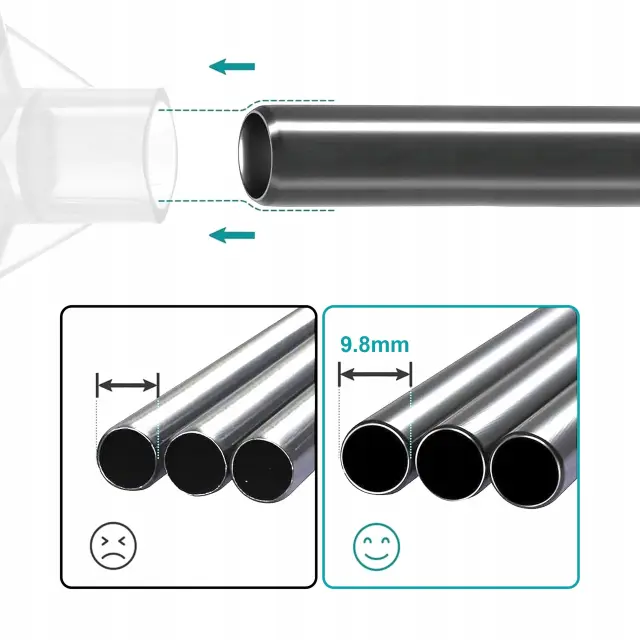 9.8mm