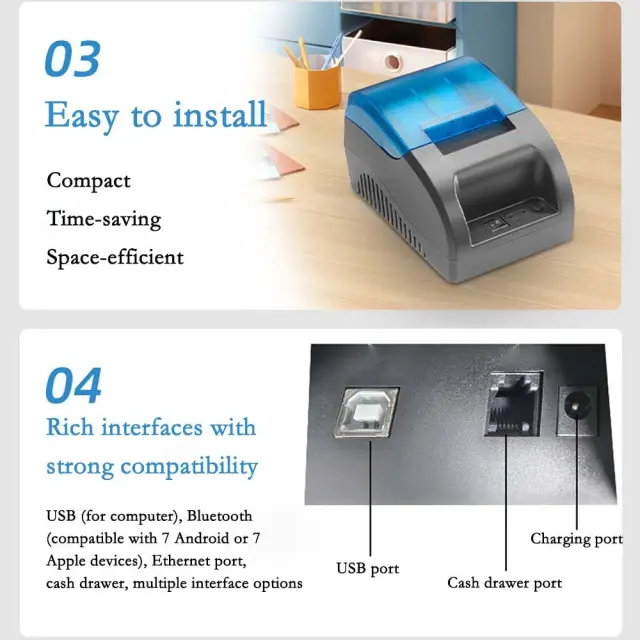 03

Easy to install

Compact

Time-saving

Space-efficient

04

Rich interfaces with strong compatibility

USB (for computer), Bluetooth (compatible with 7 Android or 7 Apple devices), Ethernet port, cash drawer, multiple interface options

USB port

Cash drawer port

Charging port