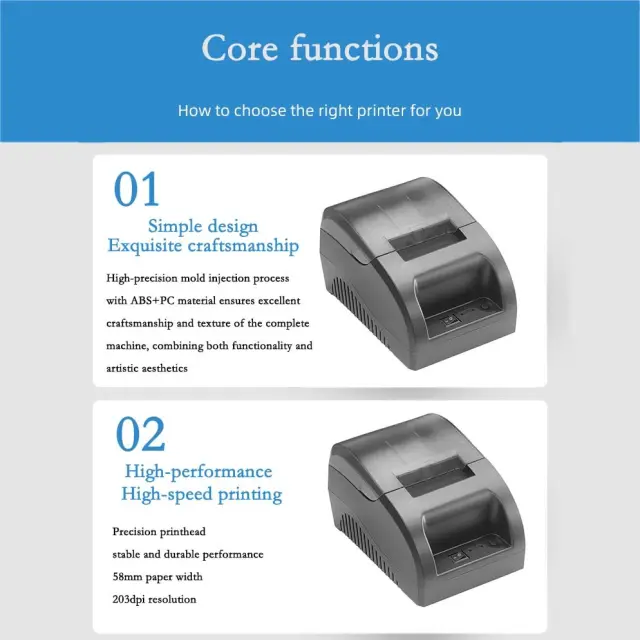 Core functions

How to choose the right printer for you

01

Simple design
Exquisite craftsmanship

High-precision mold injection process with ABS+PC material ensures excellent craftsmanship and texture of the complete machine, combining both functionality and artistic aesthetics

02

High-performance
High-speed printing

Precision printhead
stable and durable performance
58mm paper width
203dpi resolution