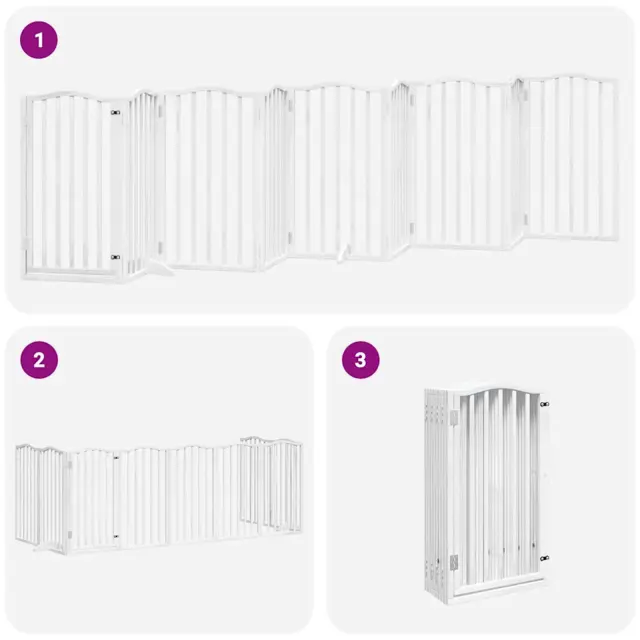 1

2

3