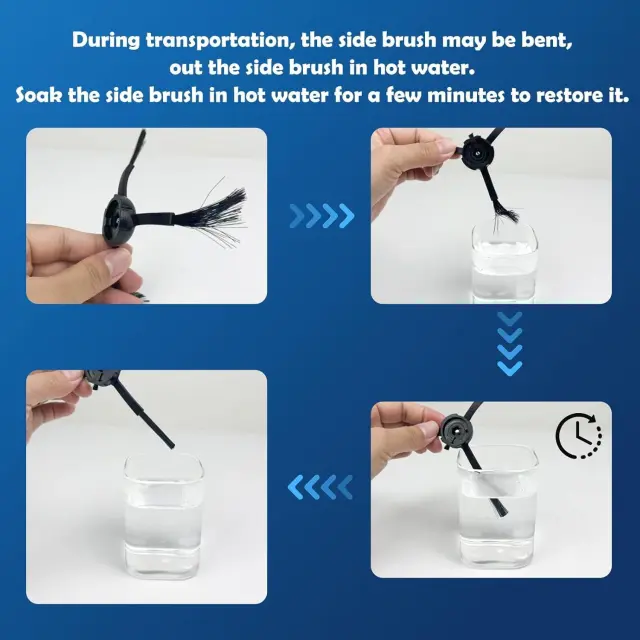 During transportation, the side brush may be bent, out the side brush in hot water.
Soak the side brush in hot water for a few minutes to restore it.