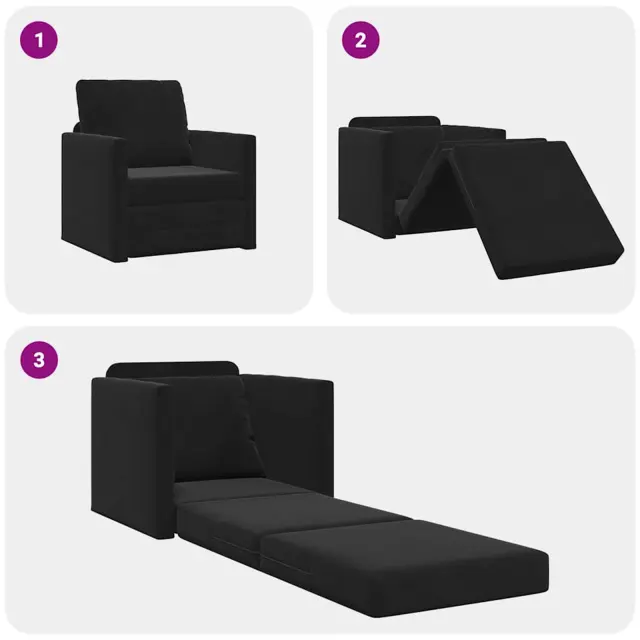 1

2

3