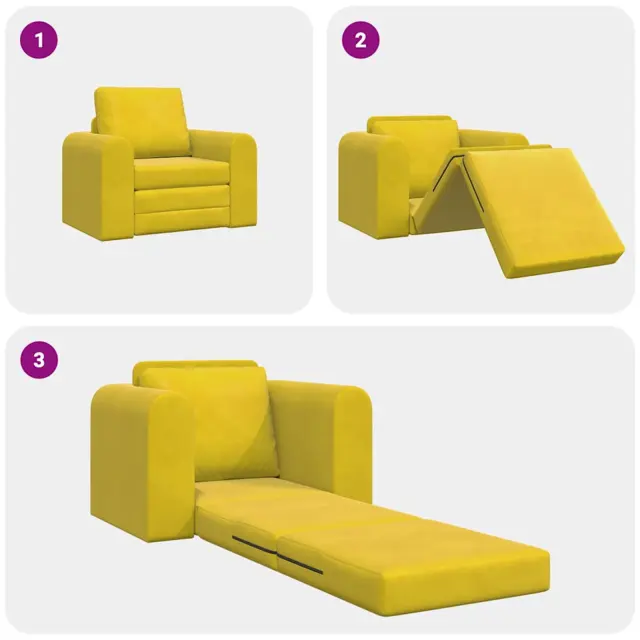 1

2

3