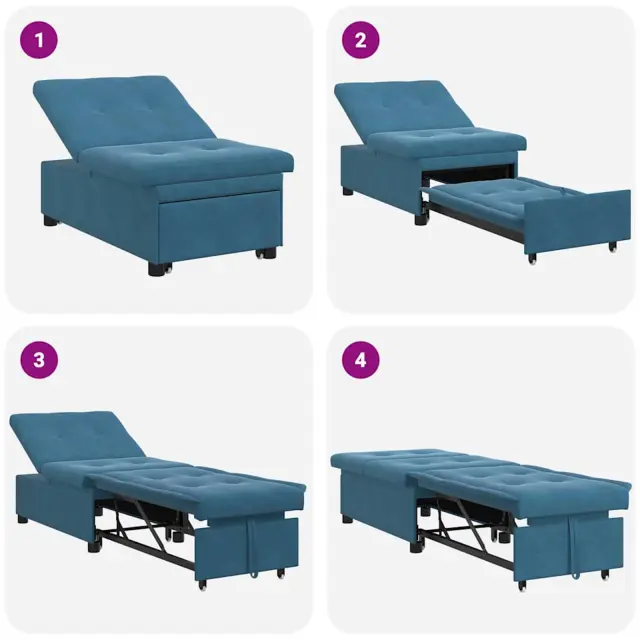 1

2

3

4