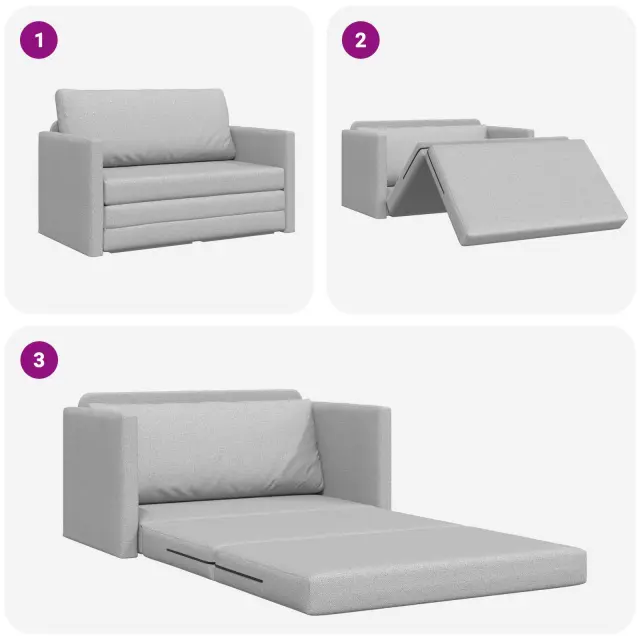 1

2

3