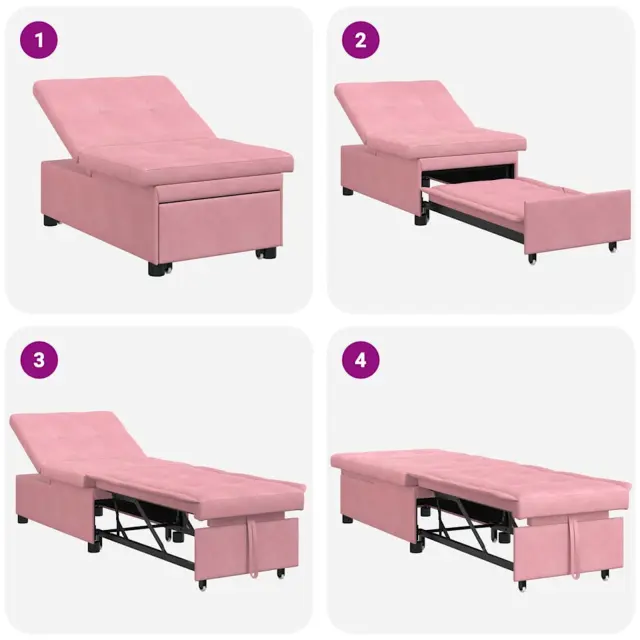 1

2

3

4