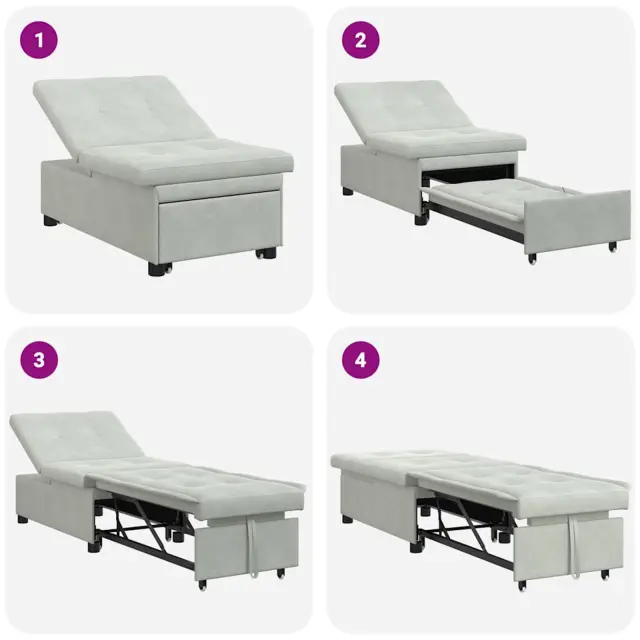 1

2

3

4