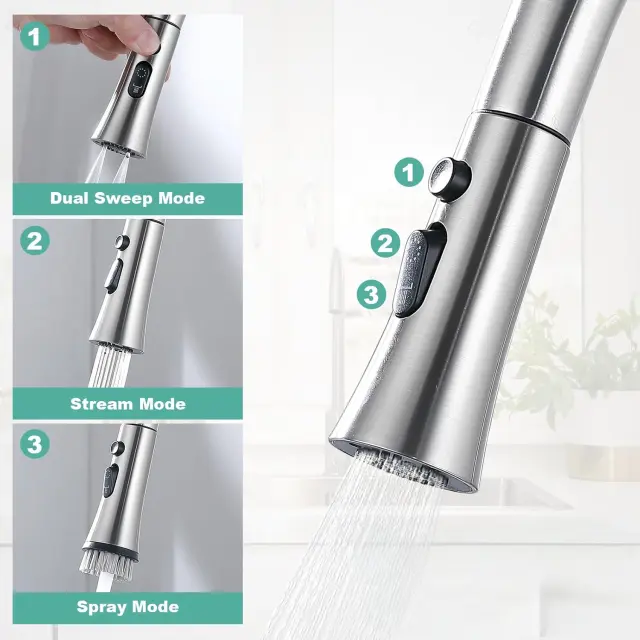 1

Dual Sweep Mode

2

Stream Mode

3

Spray Mode

1

2

3