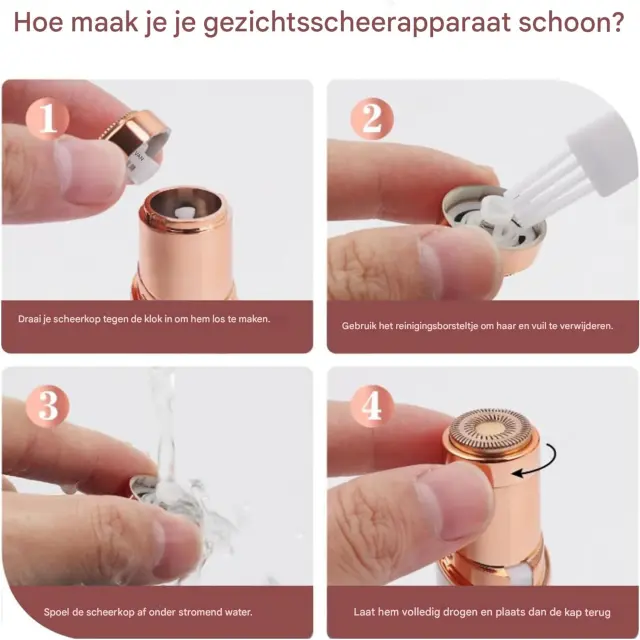 Hoe maak je je gezichtsscheerapparaat schoon?

1

Draai je scheerkop tegen de klok in om hem los te maken.

2

Gebruik het reinigingsborsteltje om haar en vuil te verwijderen.

3

Spoel de scheerkop af onder stromend water.

4

Laat hem volledig drogen en plaats dan de kap terug