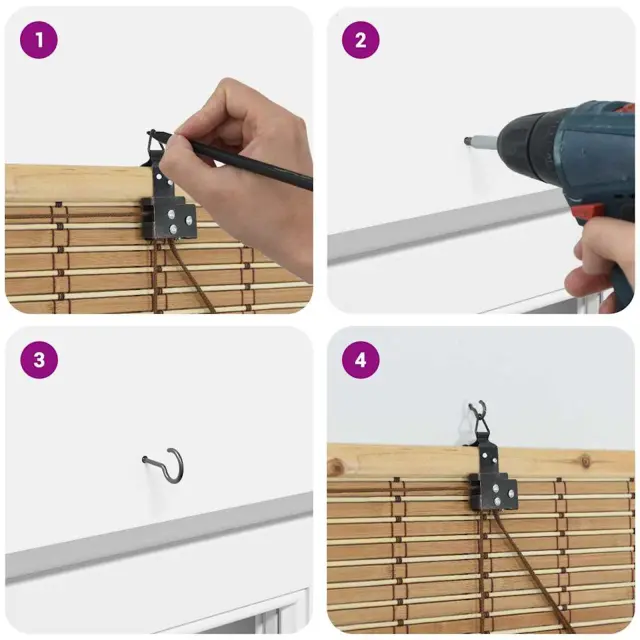 1

2

3

4