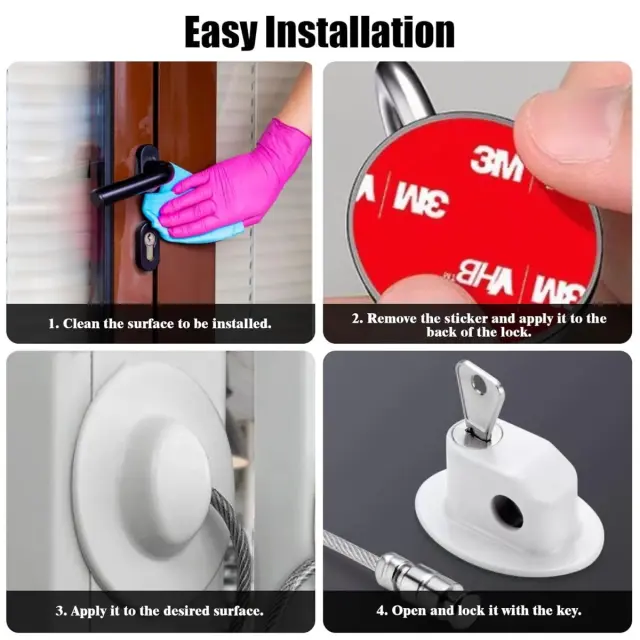 Easy Installation

1. Clean the surface to be installed.

3M
3M
VHB 3M

2. Remove the sticker and apply it to the back of the lock.

3. Apply it to the desired surface.

4. Open and lock it with the key.