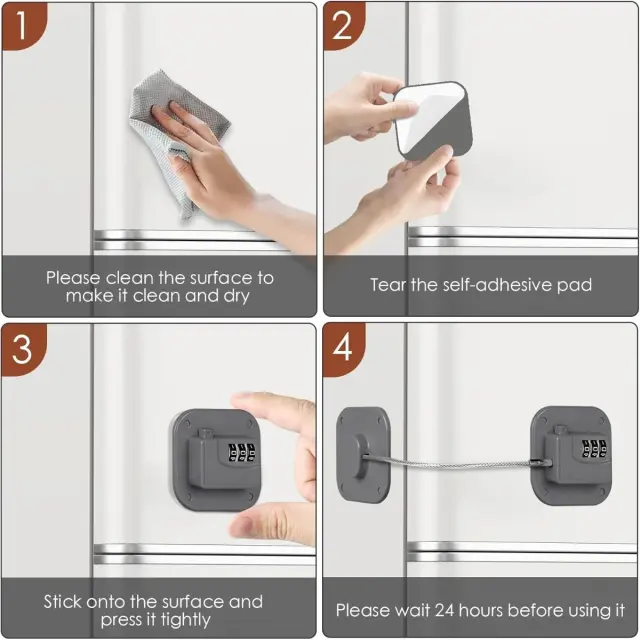 1

Please clean the surface to make it clean and dry

2

Tear the self-adhesive pad

3

Stick onto the surface and press it tightly

4

Please wait 24 hours before using it