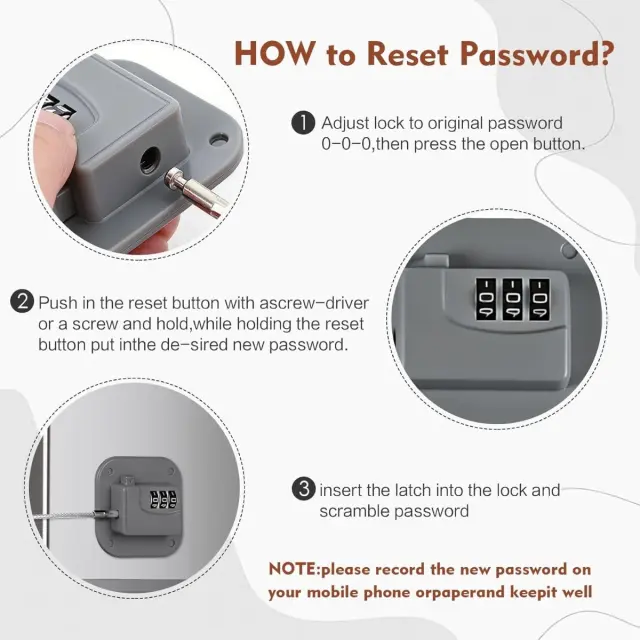 HOW to Reset Password?

1 Adjust lock to original password 0-0-0,then press the open button.

2 Push in the reset button with ascrew-driver or a screw and hold,while holding the reset button put inthe de-sired new password.

0 0 0

3 insert the latch into the lock and scramble password

NOTE:please record the new password on your mobile phone orpaperand keepit well